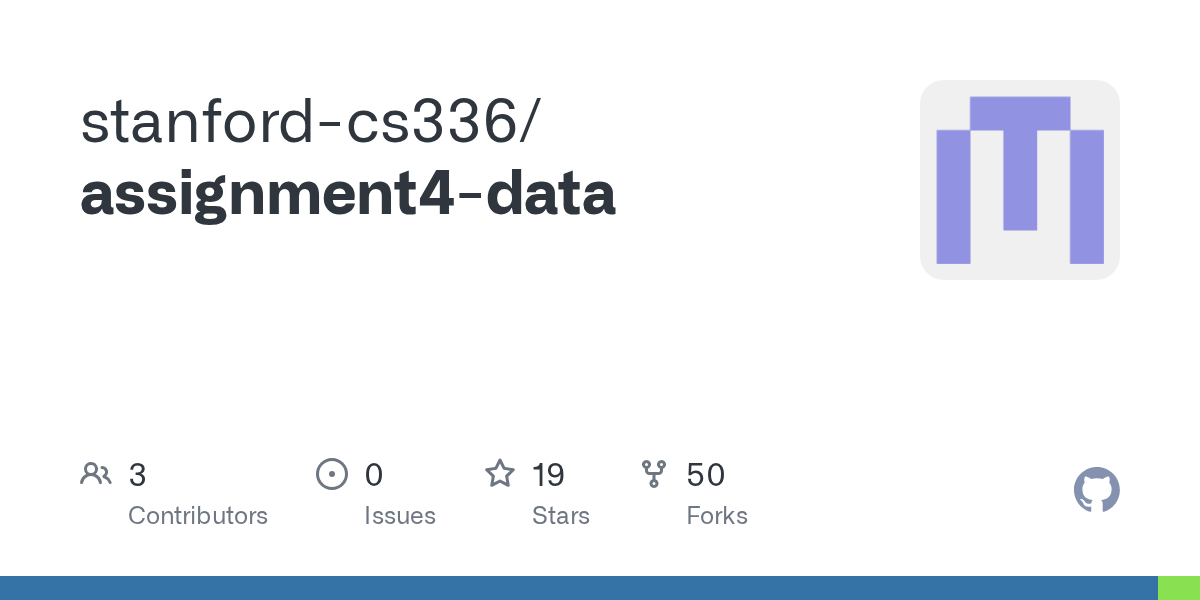 stanford-cs336/
assignment4-data

3
Contributors

0
Issues

19
Stars

50
Forks