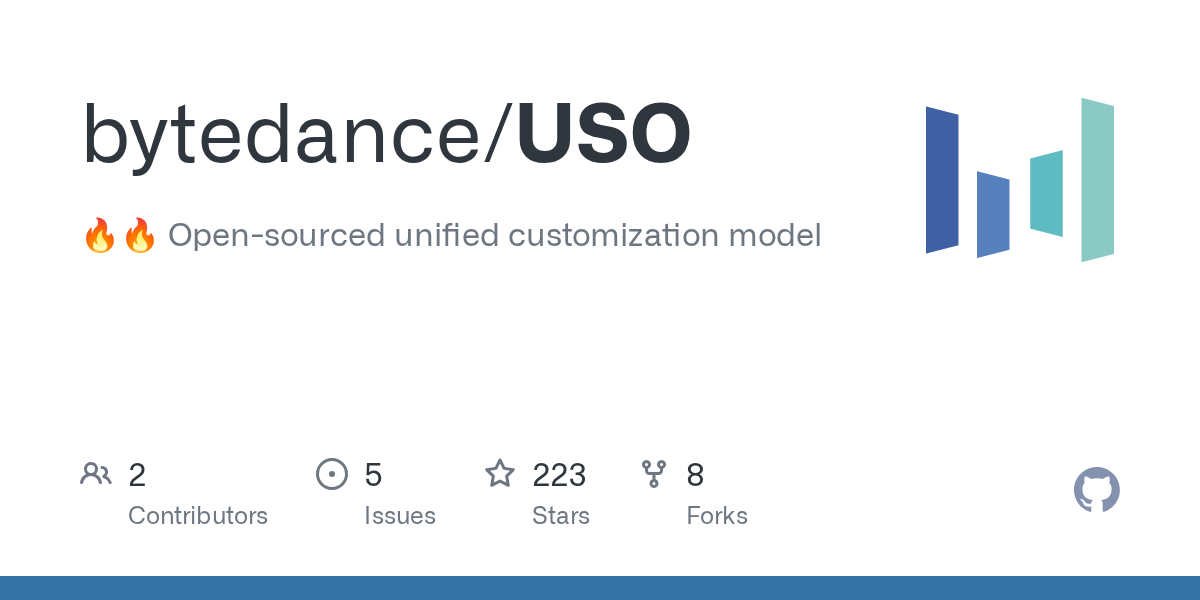 bytedance/USO

🔥🔥 Open-sourced unified customization model

2
Contributors

5
Issues

223
Stars

8
Forks