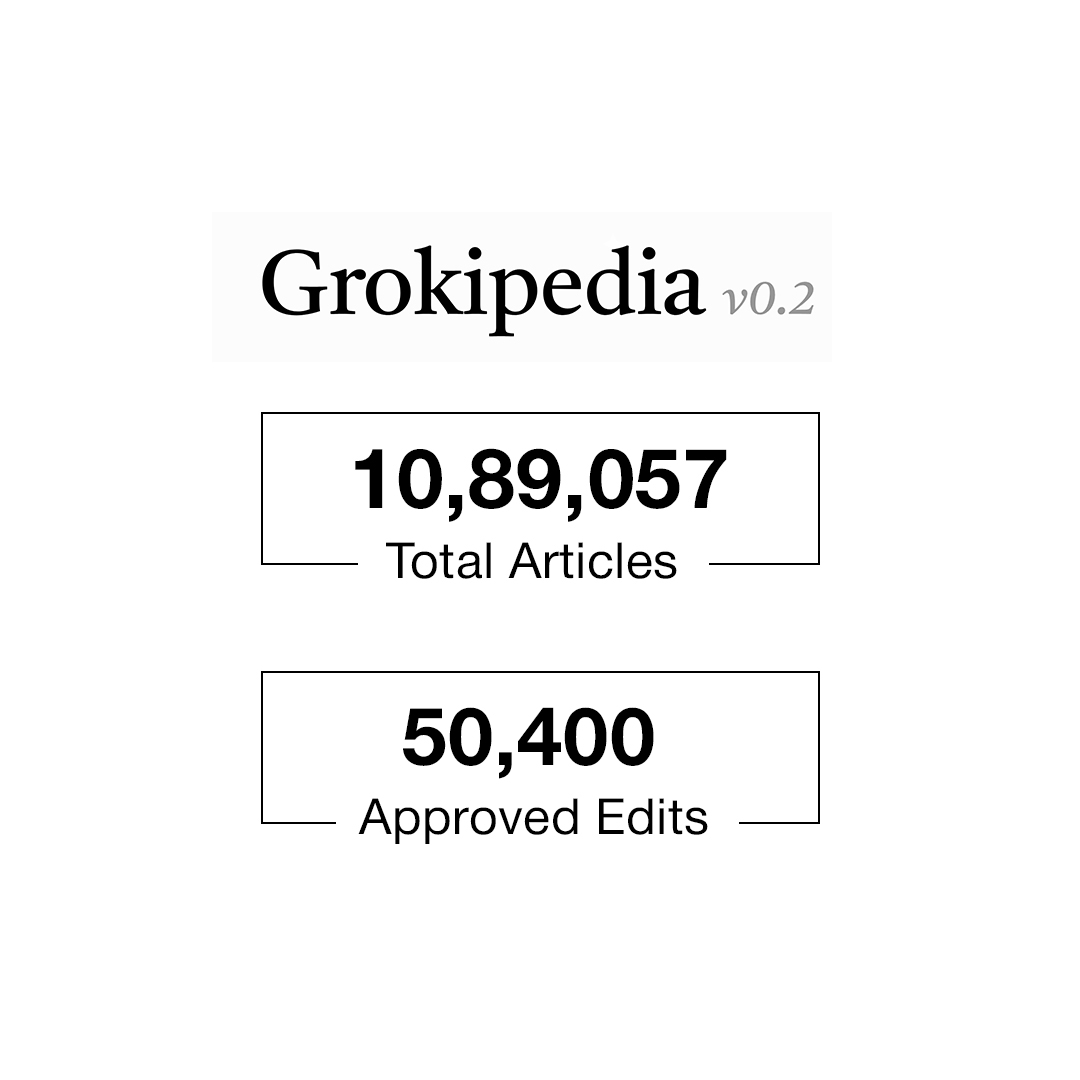 Grokipedia v0.2

10,89,057
Total Articles

50,400
Approved Edits