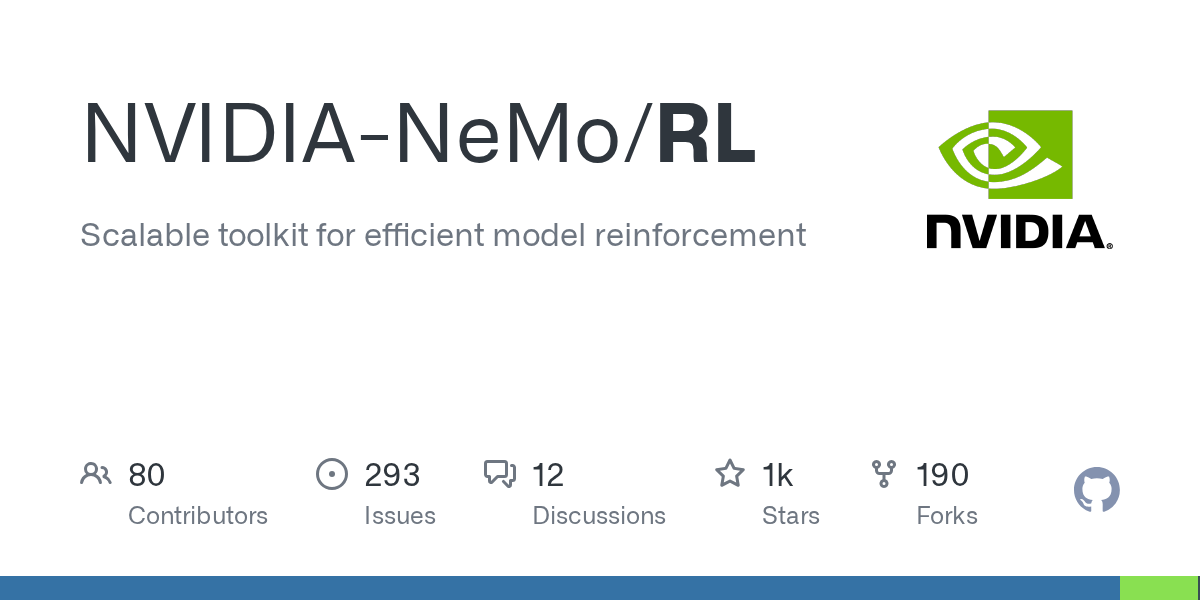 NVIDIA-NeMo/RL

Scalable toolkit for efficient model reinforcement

NVIDIA.

80
Contributors

293
Issues

12
Discussions

1k
Stars

190
Forks