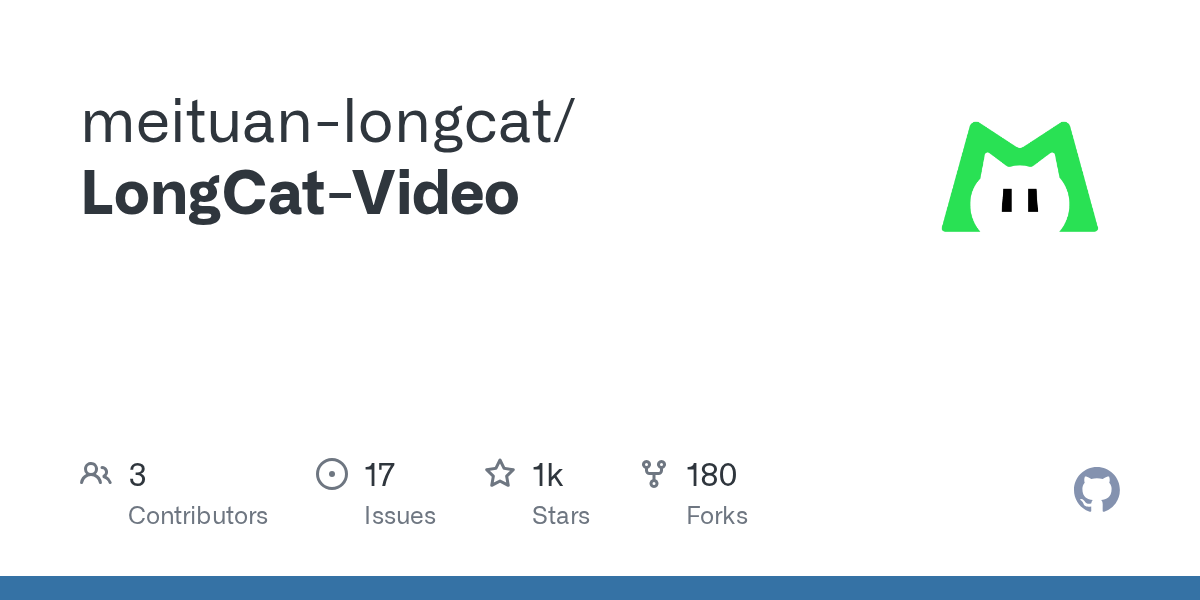 meituan-longcat/
LongCat-Video

3
Contributors

17
Issues

1k
Stars

180
Forks