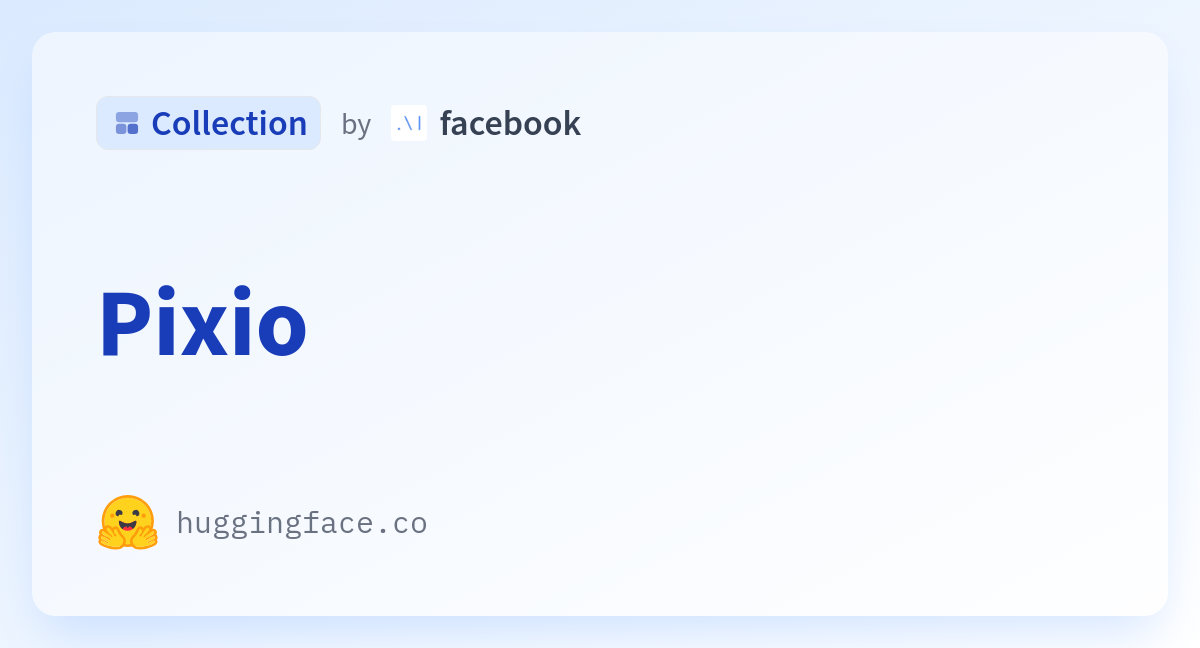 Collection by facebook

Pixio

huggingface.co