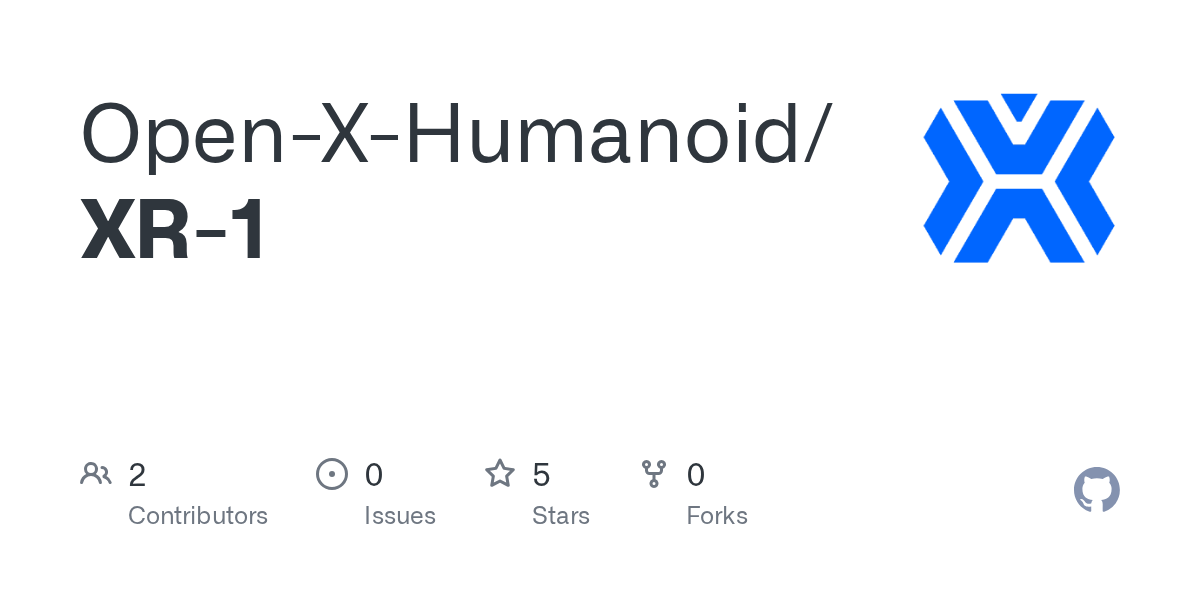 Open-X-Humanoid/
XR-1

2
Contributors

0
Issues

5
Stars

0
Forks