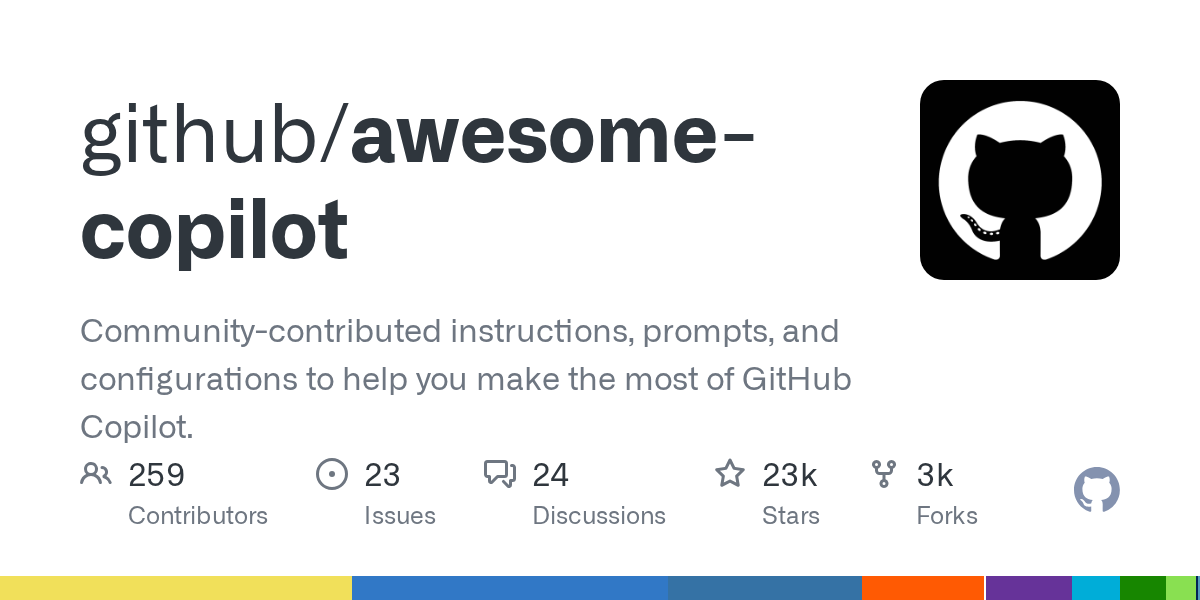 github/awesome-copilot

Community-contributed instructions, prompts, and configurations to help you make the most of GitHub Copilot.

259
Contributors

23
Issues

24
Discussions

23k
Stars

3k
Forks