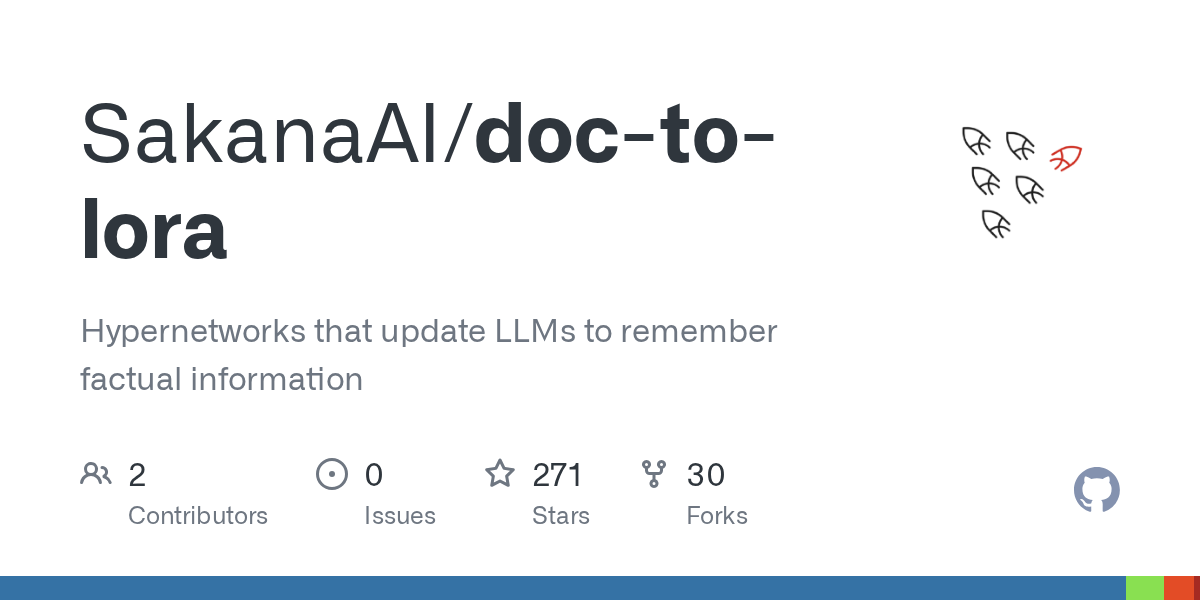 SakanaAI/doc-to-lora

Hypernetworks that update LLMs to remember factual information

2
Contributors

0
Issues

271
Stars

30
Forks