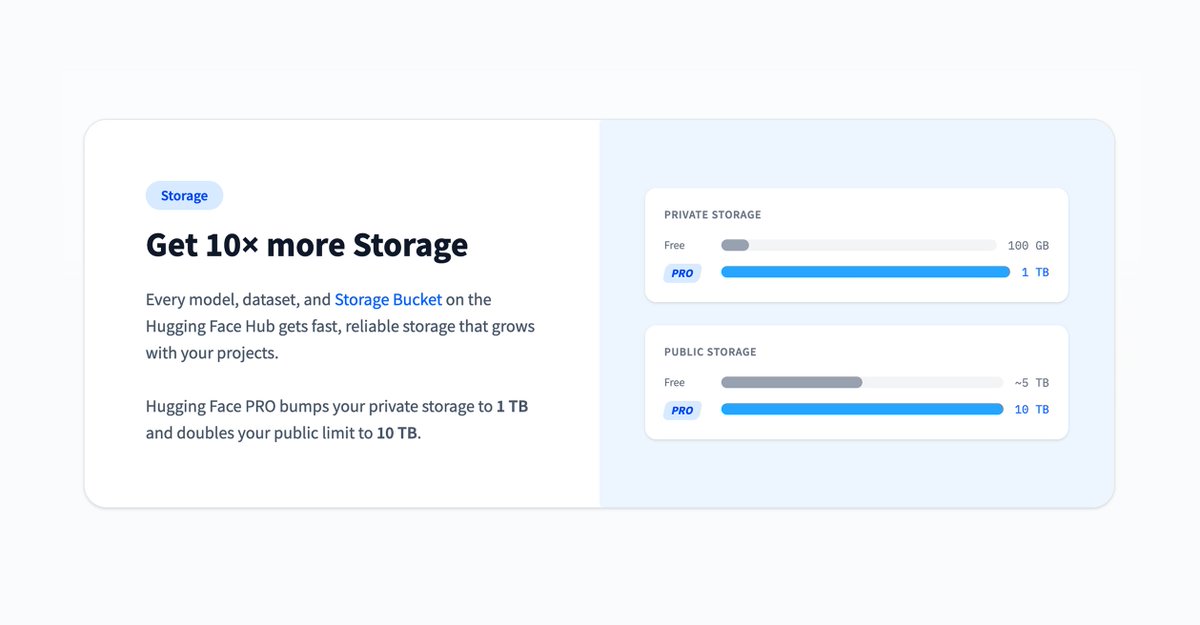 Storage

Get 10× more Storage

Every model, dataset, and Storage Bucket on the Hugging Face Hub gets fast, reliable storage that grows with your projects.

Hugging Face PRO bumps your private storage to 1 TB and doubles your public limit to 10 TB.

PRIVATE STORAGE

Free 100 GB

PRO 1 TB

PUBLIC STORAGE

Free ~5 TB

PRO 10 TB