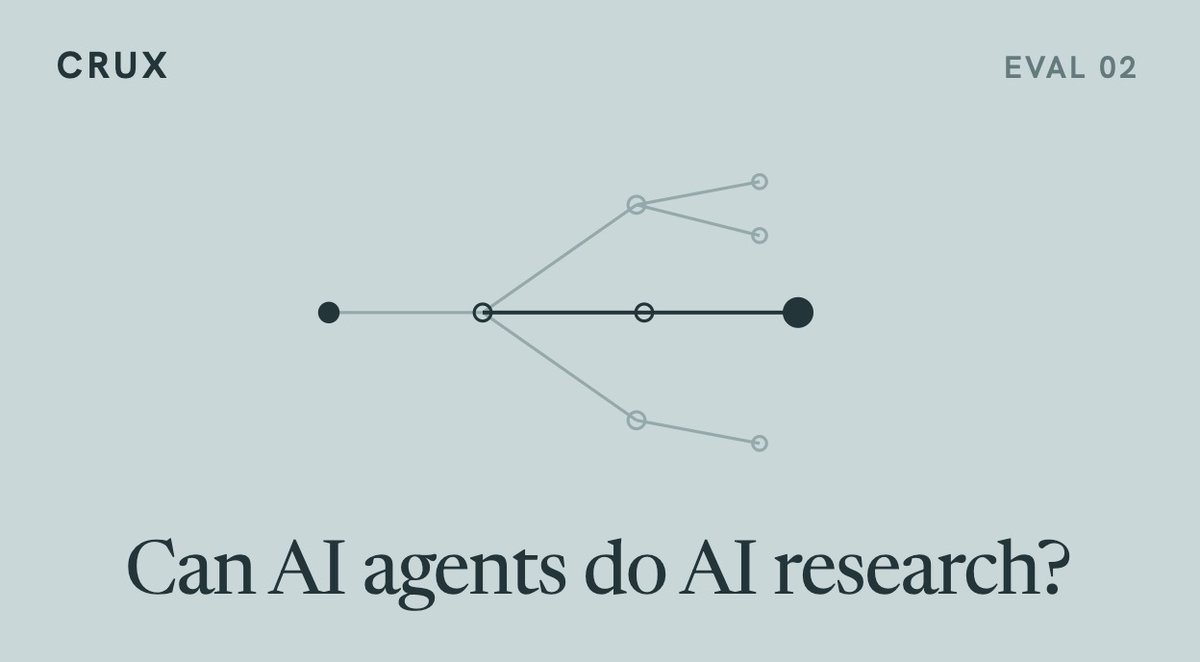 CRUX

EVAL 02

Can AI agents do AI research?